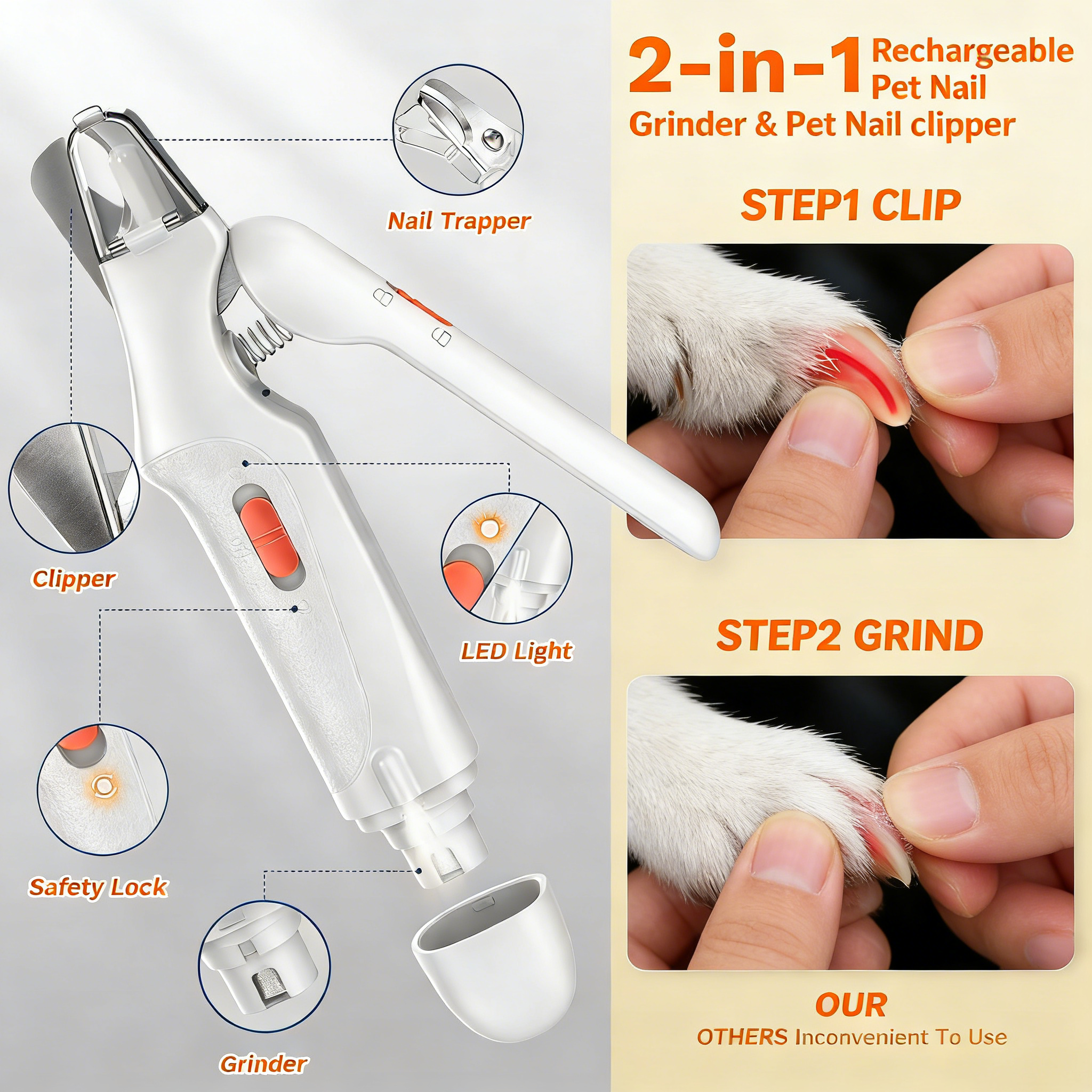 Nail Trapper

Clipper

LED Light

Safety Lock

Grinder

2-in-1 Rechargeable Pet Nail Grinder & Pet Nail clipper

STEP1 CLIP

STEP2 GRIND

OUR

OTHERS Inconvenient To Use