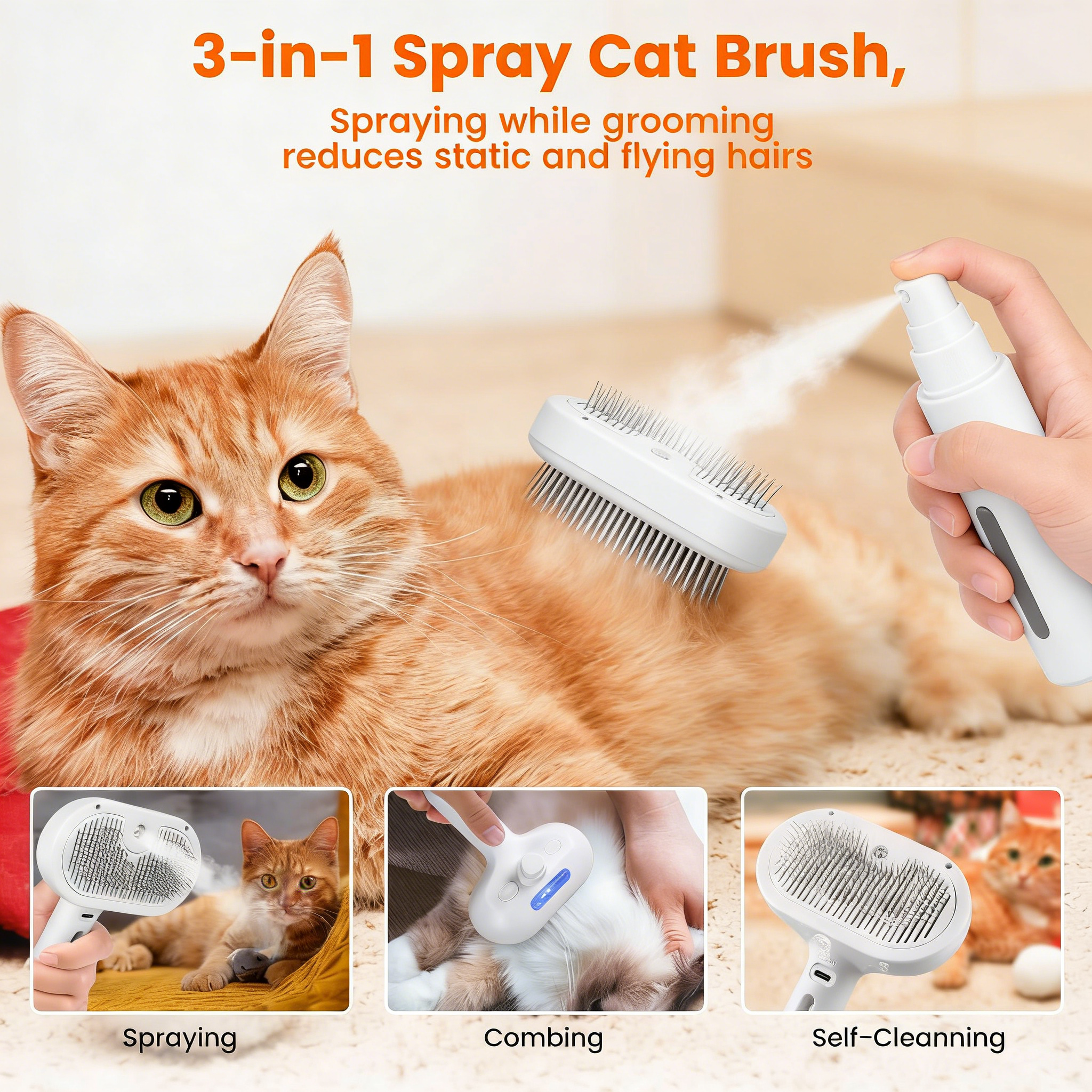 3-in-1 Spray Cat Brush,

Spraying while grooming reduces static and flying hairs

Spraying

Combing

Self-Cleanning