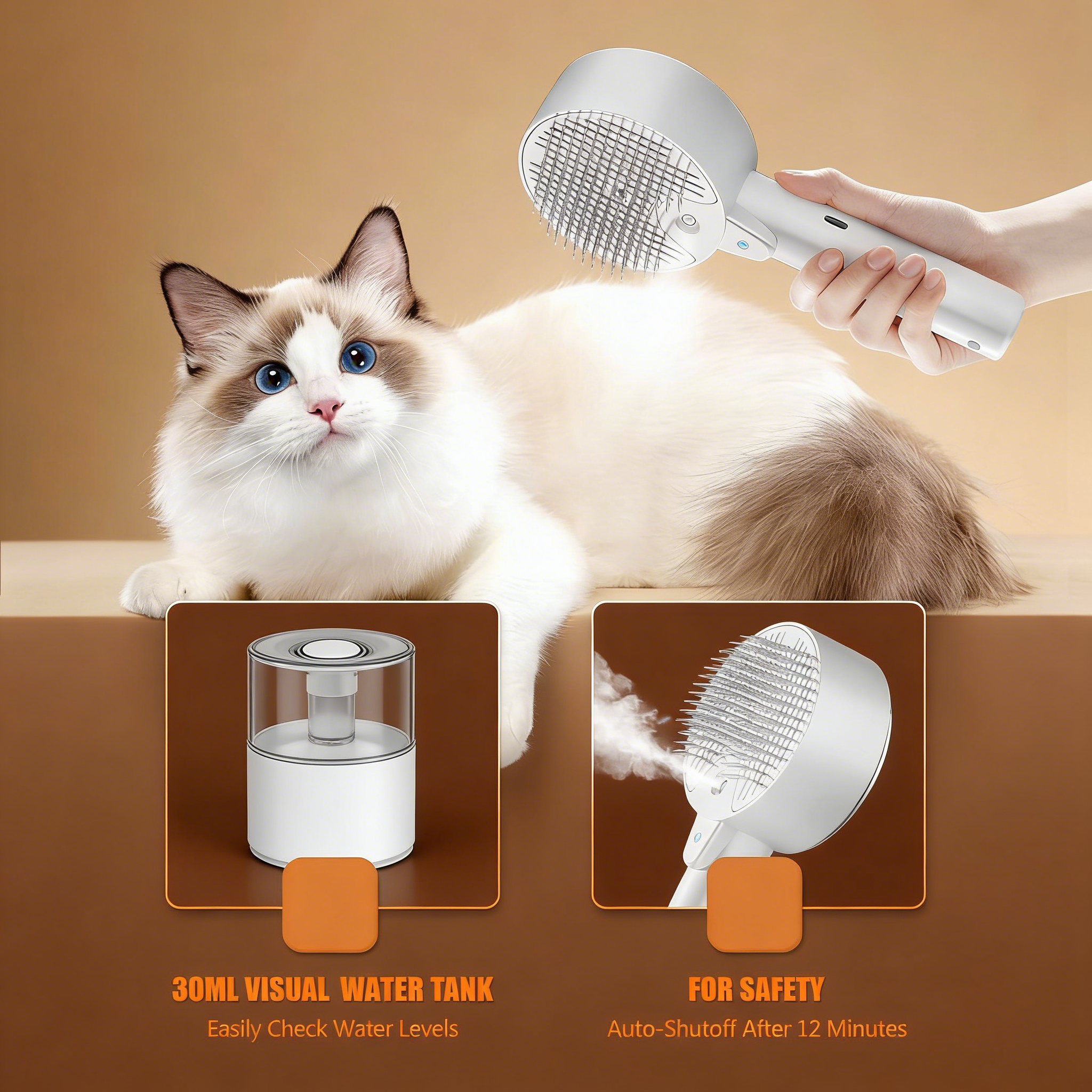 30ML VISUAL  WATER TANK
Easily Check Water Levels

FOR SAFETY
Auto-Shutoff After 12 Minutes